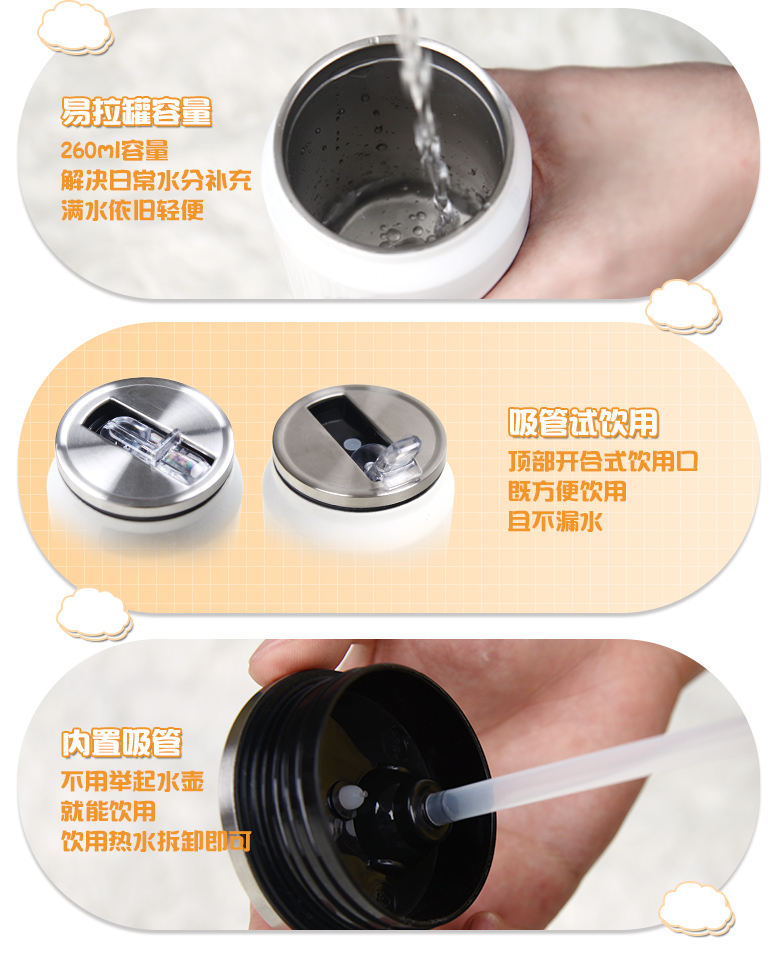 易拉罐容量
260ml容量
解决日常水分补充
满水依旧轻便

吸管试饮用
顶部开合式饮用口
既方便饮用
且不漏水

内置吸管
不用举起水壶
就能饮用
饮用热水拆卸即可