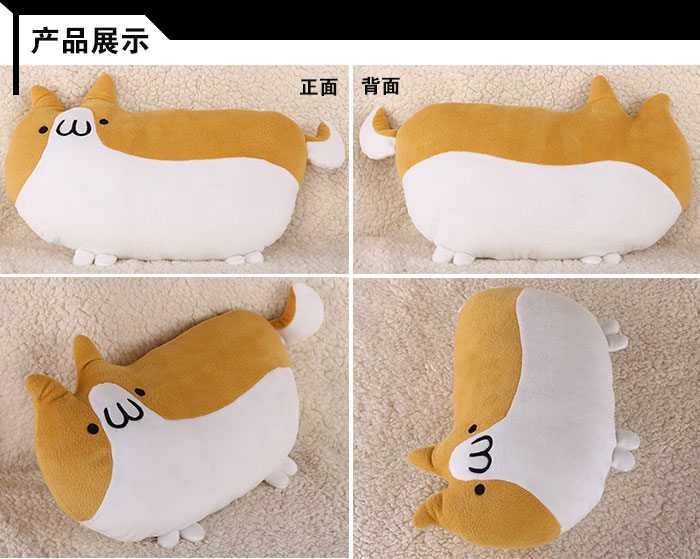 产品展示

正面

背面